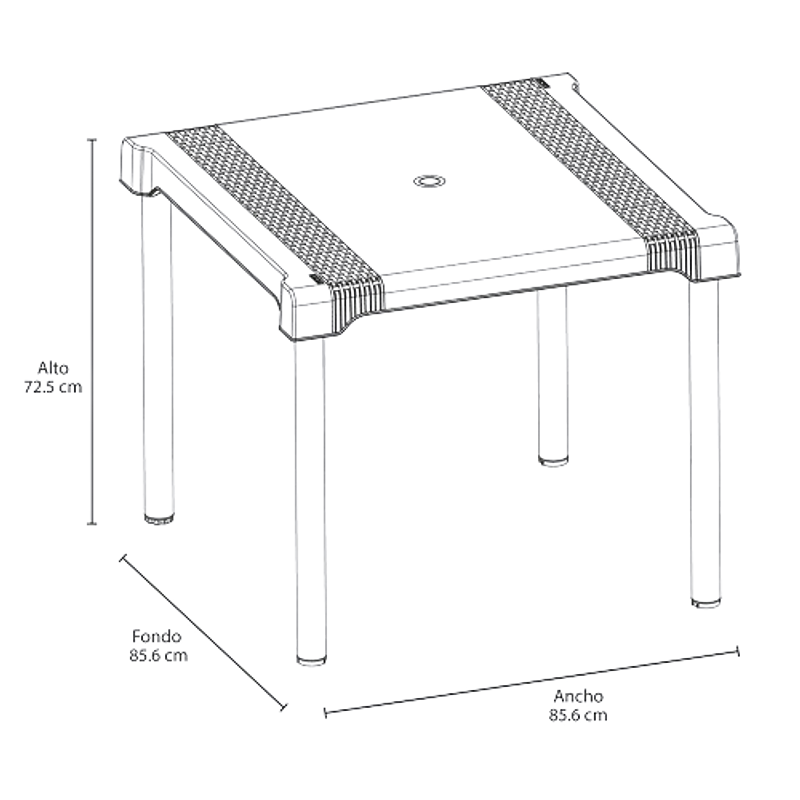 Alto
72.5 cm

Fondo
85.6 cm

Ancho
85.6 cm