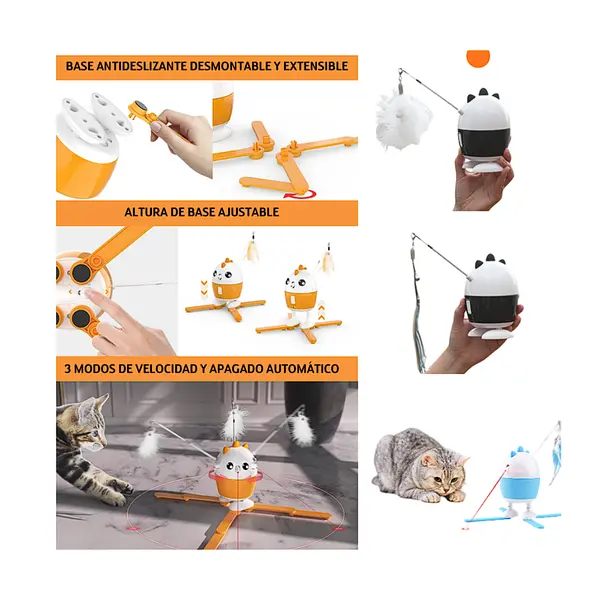 BASE ANTIDESLIZANTE DESMONTABLE Y EXTENSIBLE

ALTURA DE BASE AJUSTABLE

3 MODOS DE VELOCIDAD Y APAGADO AUTOMÁTICO