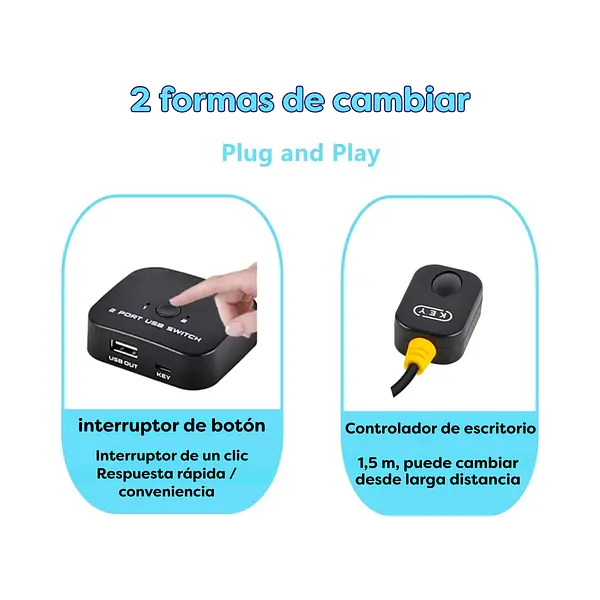 2 formas de cambiar

Plug and Play

1 2
2 PORT USB SWITCH
USB OUT
KEY

interruptor de botón

Interruptor de un clic
Respuesta rápida /
conveniencia

KEY

Controlador de escritorio

1,5 m, puede cambiar
desde larga distancia