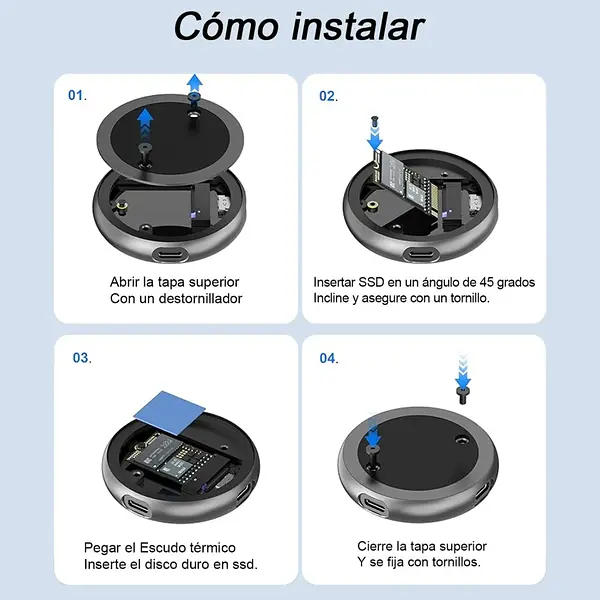 Cómo instalar

01.

Abrir la tapa superior
Con un destornillador

02.

Insertar SSD en un ángulo de 45 grados
Incline y asegure con un tornillo.

03.

Pegar el Escudo térmico
Inserte el disco duro en ssd.

04.

Cierre la tapa superior
Y se fija con tornillos.