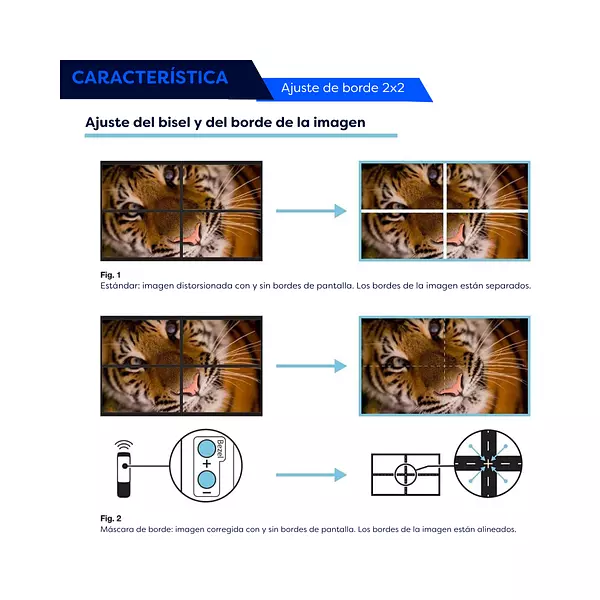 CARACTERÍSTICA

Ajuste de borde 2x2

Ajuste del bisel y del borde de la imagen

Fig. 1
Estándar: imagen distorsionada con y sin bordes de pantalla. Los bordes de la imagen están separados.

Bezel
+
−

Fig. 2
Máscara de borde: imagen corregida con y sin bordes de pantalla. Los bordes de la imagen están alineados.