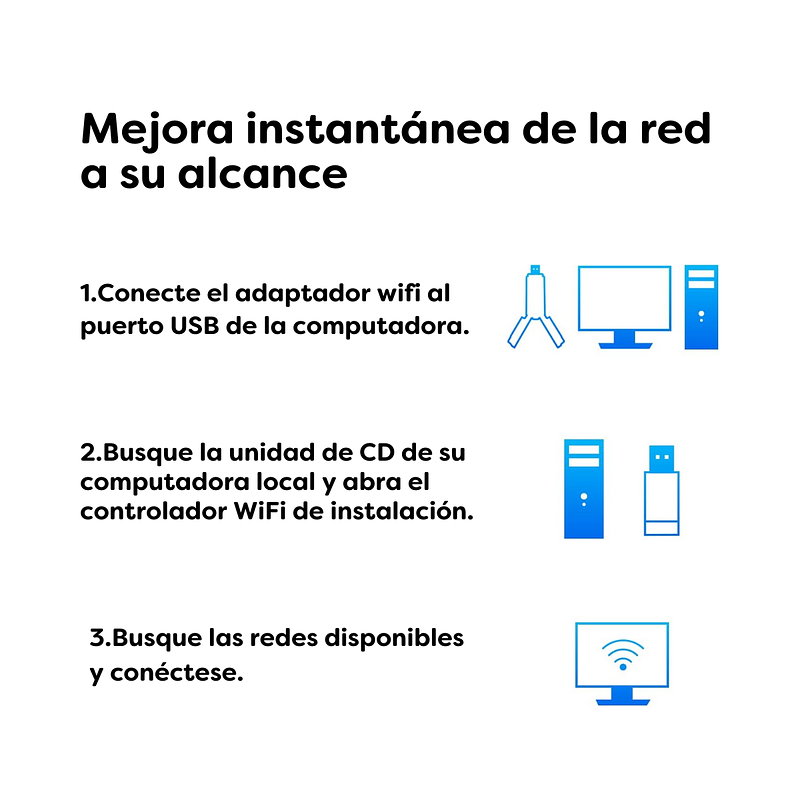 Mejora instantánea de la red a su alcance

1.Conecte el adaptador wifi al puerto USB de la computadora.

2.Busque la unidad de CD de su computadora local y abra el controlador WiFi de instalación.

3.Busque las redes disponibles y conéctese.