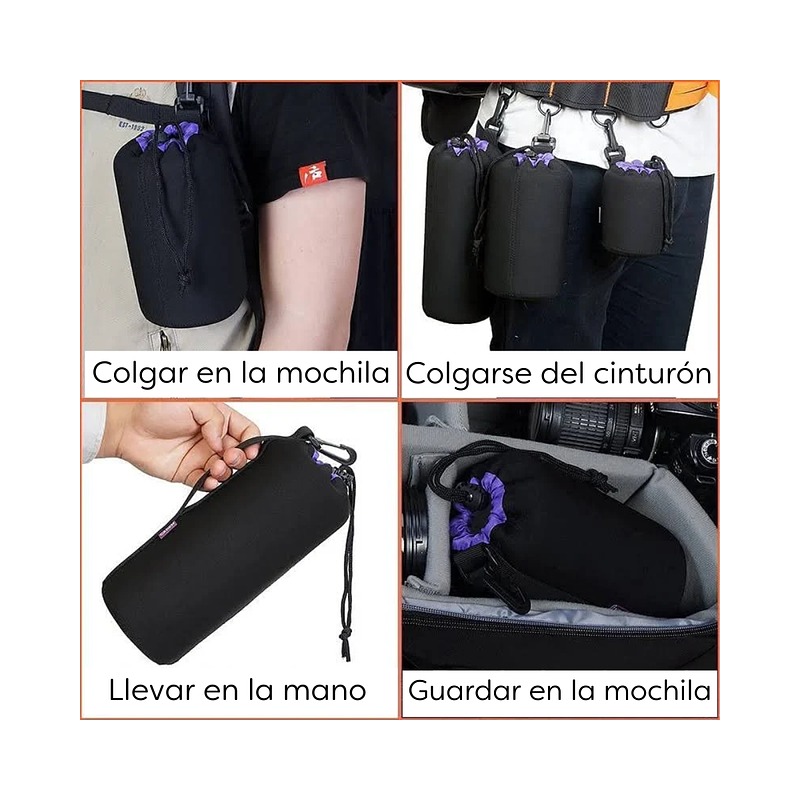 Colgar en la mochila

Colgarse del cinturón

Llevar en la mano

Guardar en la mochila