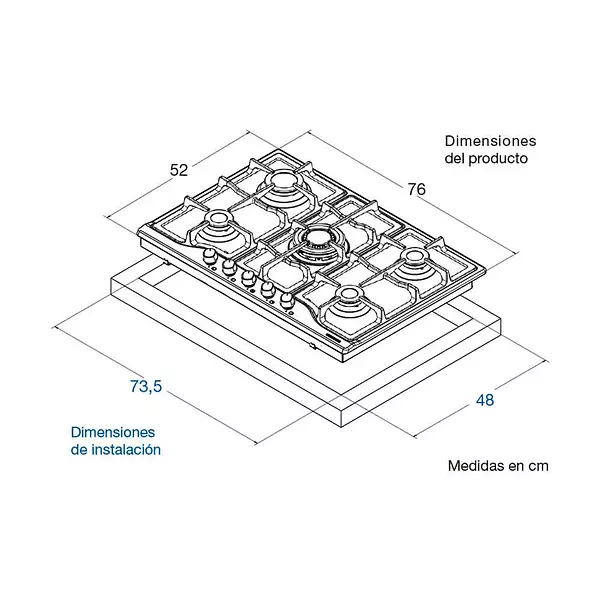 Dimensiones del producto

52

76

73,5

48

Dimensiones de instalación

Medidas en cm