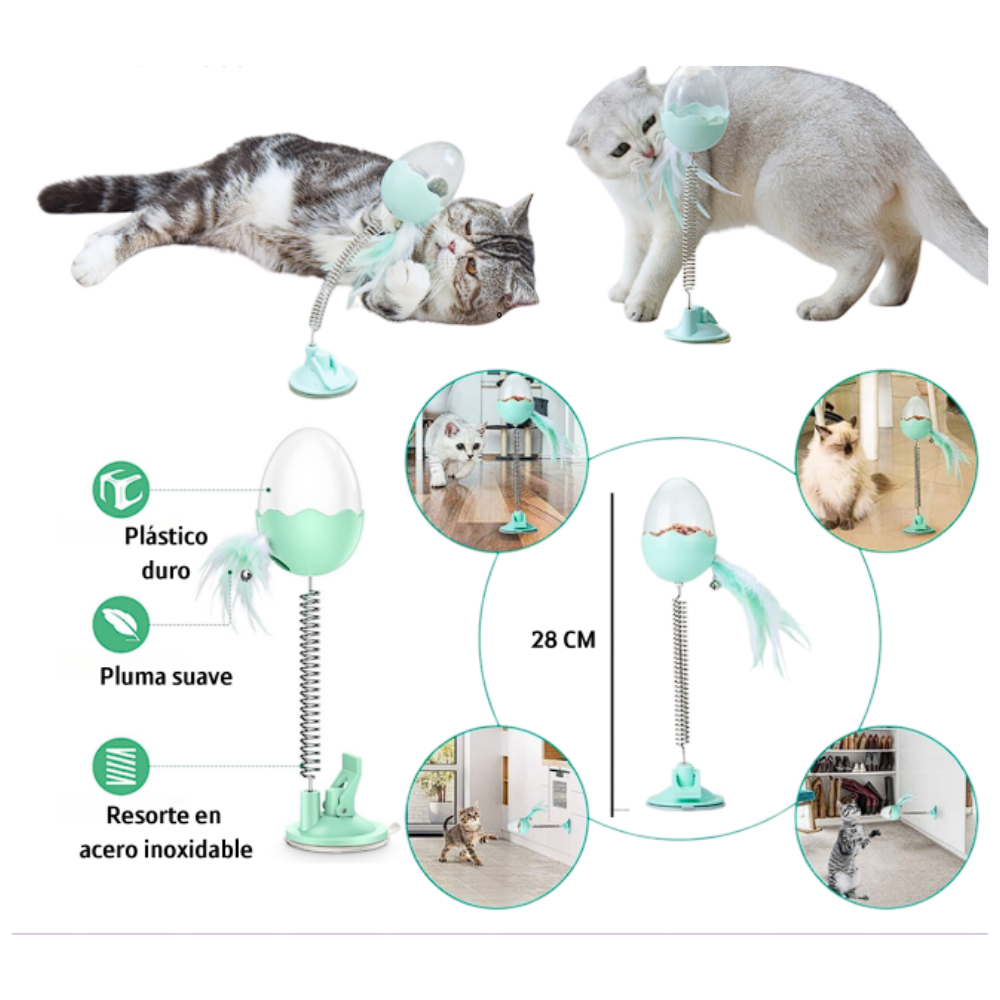 Plástico duro

Pluma suave

Resorte en acero inoxidable

28 CM