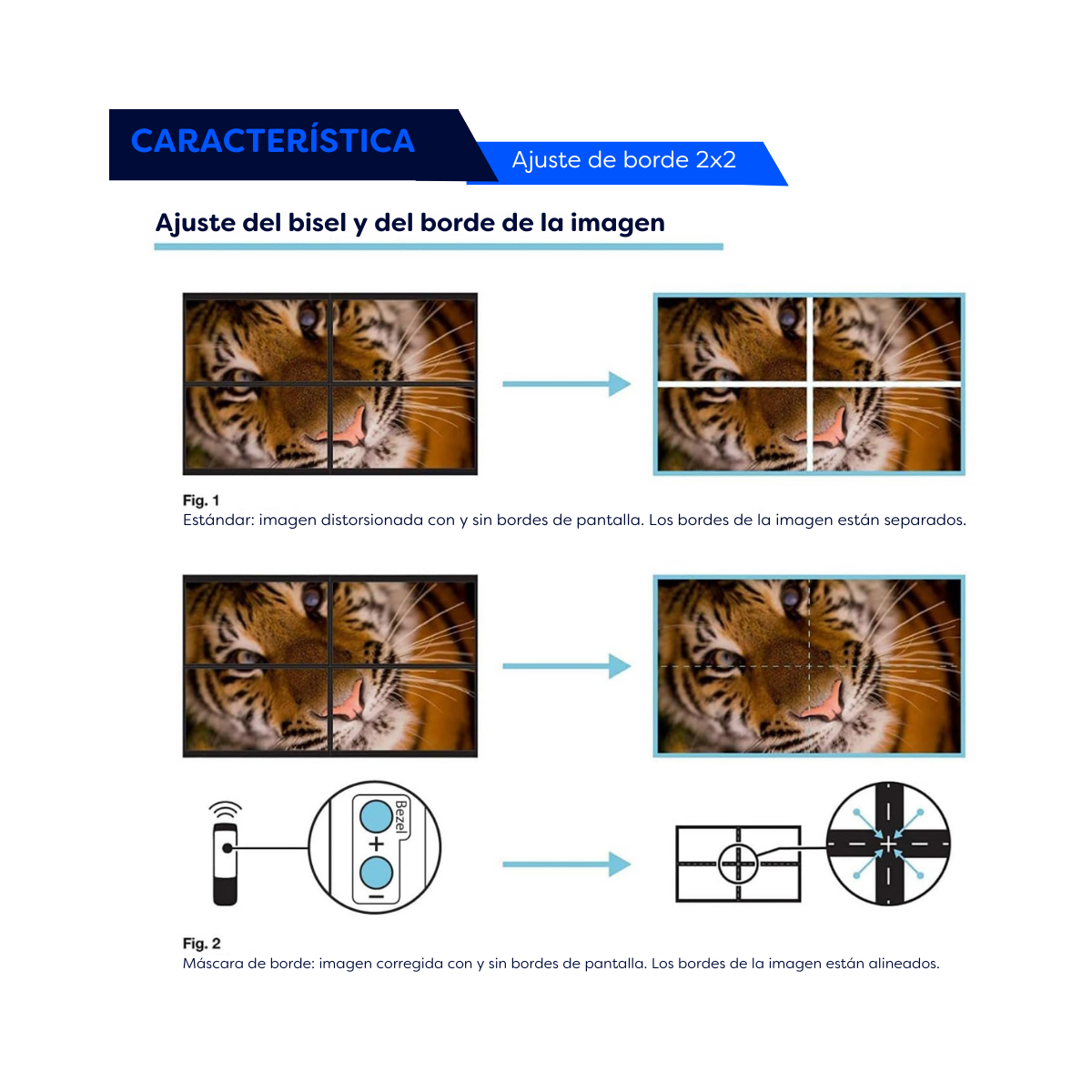 CARACTERÍSTICA

Ajuste de borde 2x2

Ajuste del bisel y del borde de la imagen

Fig. 1
Estándar: imagen distorsionada con y sin bordes de pantalla. Los bordes de la imagen están separados.

Bezel
+
−

Fig. 2
Máscara de borde: imagen corregida con y sin bordes de pantalla. Los bordes de la imagen están alineados.